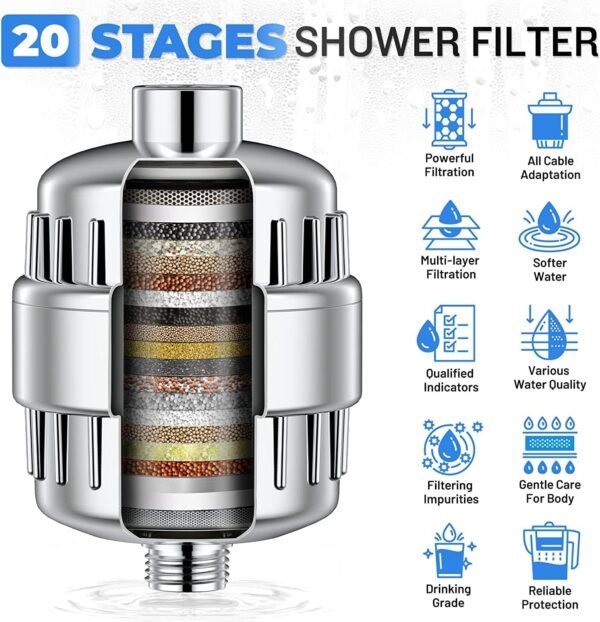 20 STAGES SHOWER FILTER

Powerful Filtration

All Cable Adaptation

Multi-layer Filtration

Softer Water

Qualified Indicators

Various Water Quality

Filtering Impurities

Gentle Care For Body

Drinking Grade

Reliable Protection