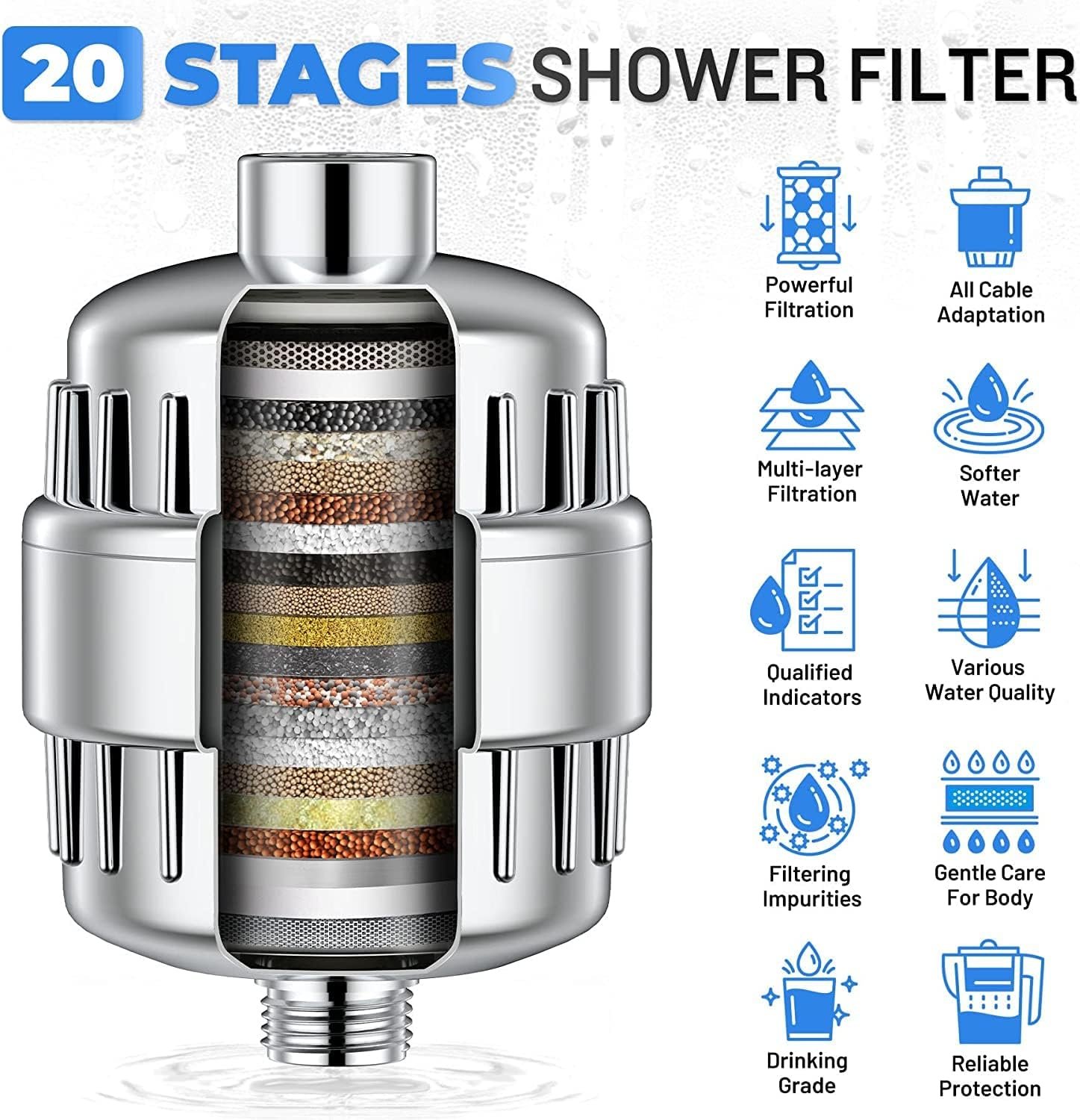 20 STAGES SHOWER FILTER

Powerful Filtration

All Cable Adaptation

Multi-layer Filtration

Softer Water

Qualified Indicators

Various Water Quality

Filtering Impurities

Gentle Care For Body

Drinking Grade

Reliable Protection