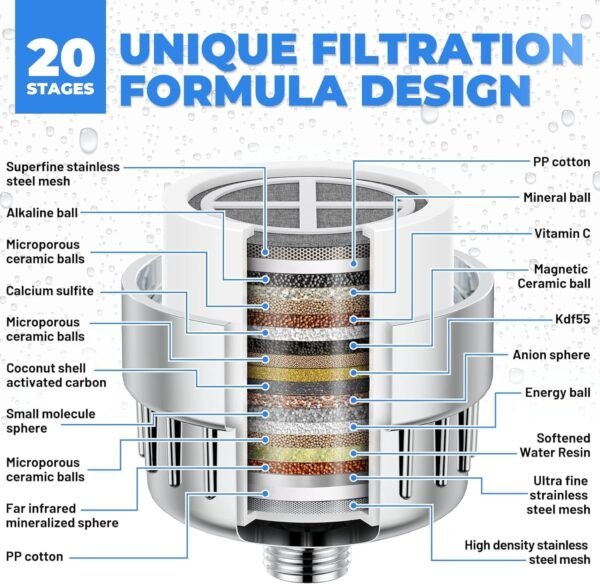 20 STAGES

UNIQUE FILTRATION FORMULA DESIGN

Superfine stainless steel mesh

Alkaline ball

Microporous ceramic balls

Calcium sulfite

Microporous ceramic balls

Coconut shell activated carbon

Small molecule sphere

Microporous ceramic balls

Far infrared mineralized sphere

PP cotton

PP cotton

Mineral ball

Vitamin C

Magnetic Ceramic ball

Kdf55

Anion sphere

Energy ball

Softened Water Resin

Ultra fine strainless steel mesh

High density stainless steel mesh